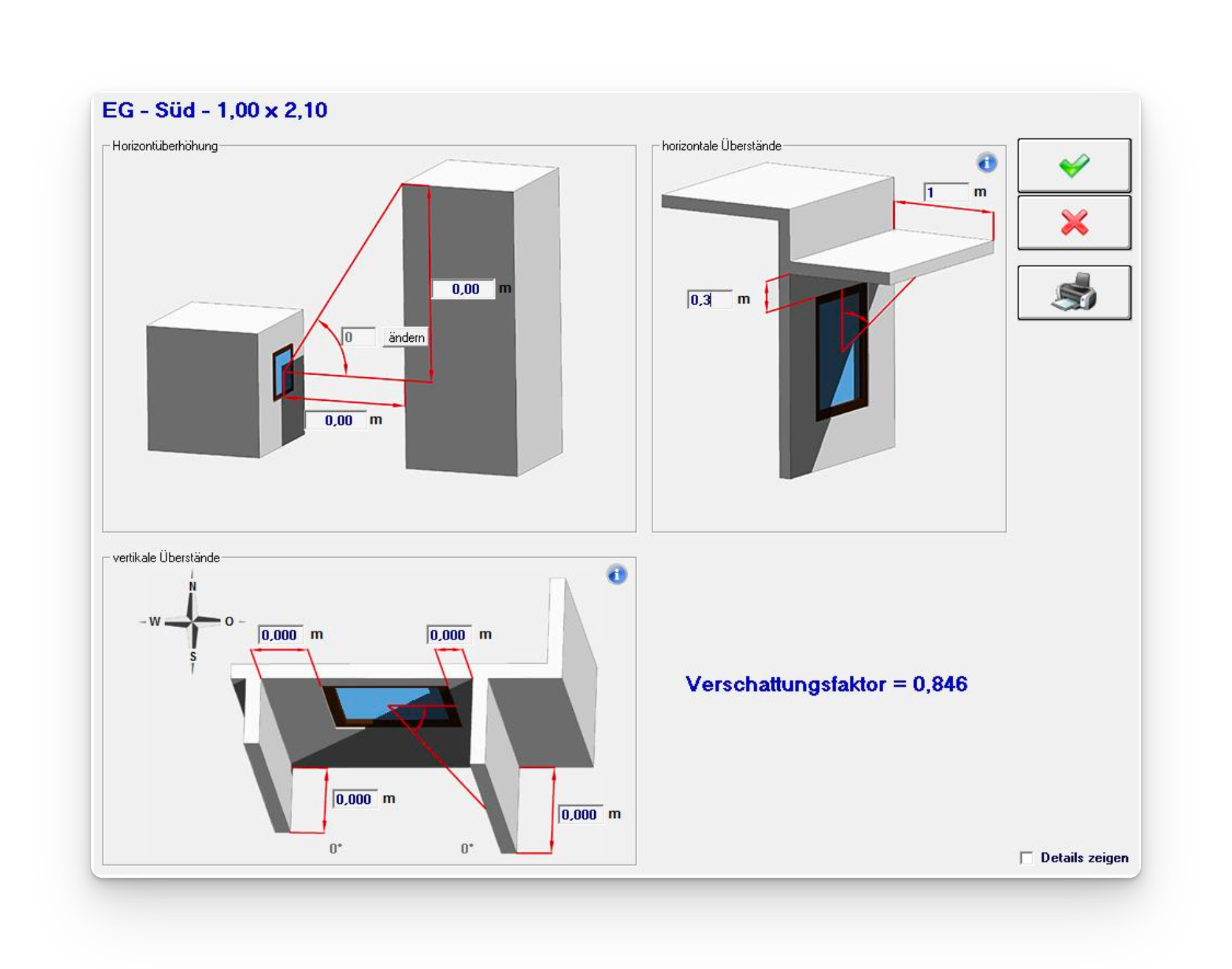 EG - Süd - 1,00 x 2,10

Horizontüberhöhung

0,00 m

0 ändern

0,00 m

horizontale Überstände

1 m

0,3 m

vertikale Überstände

N
W O
S

0,000 m

0,000 m

0,000 m

0,000 m

0°

0°

Verschattungsfaktor = 0,846

Details zeigen